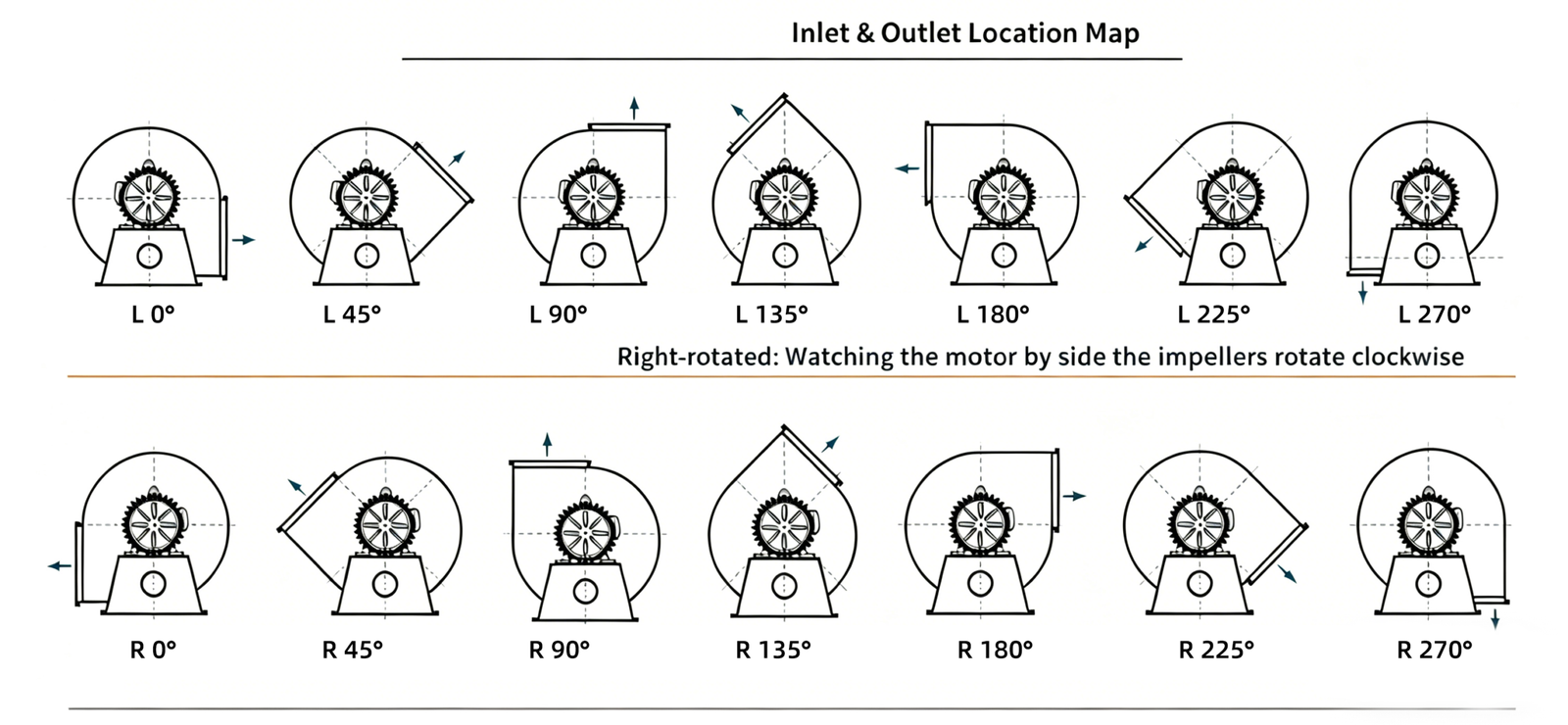 Inlet & Outlet Location Map

L 0°
L 45°
L 90°
L 135°
L 180°
L 225°
L 270°

Right-rotated: Watching the motor by side the impellers rotate clockwise

R 0°
R 45°
R 90°
R 135°
R 180°
R 225°
R 270°