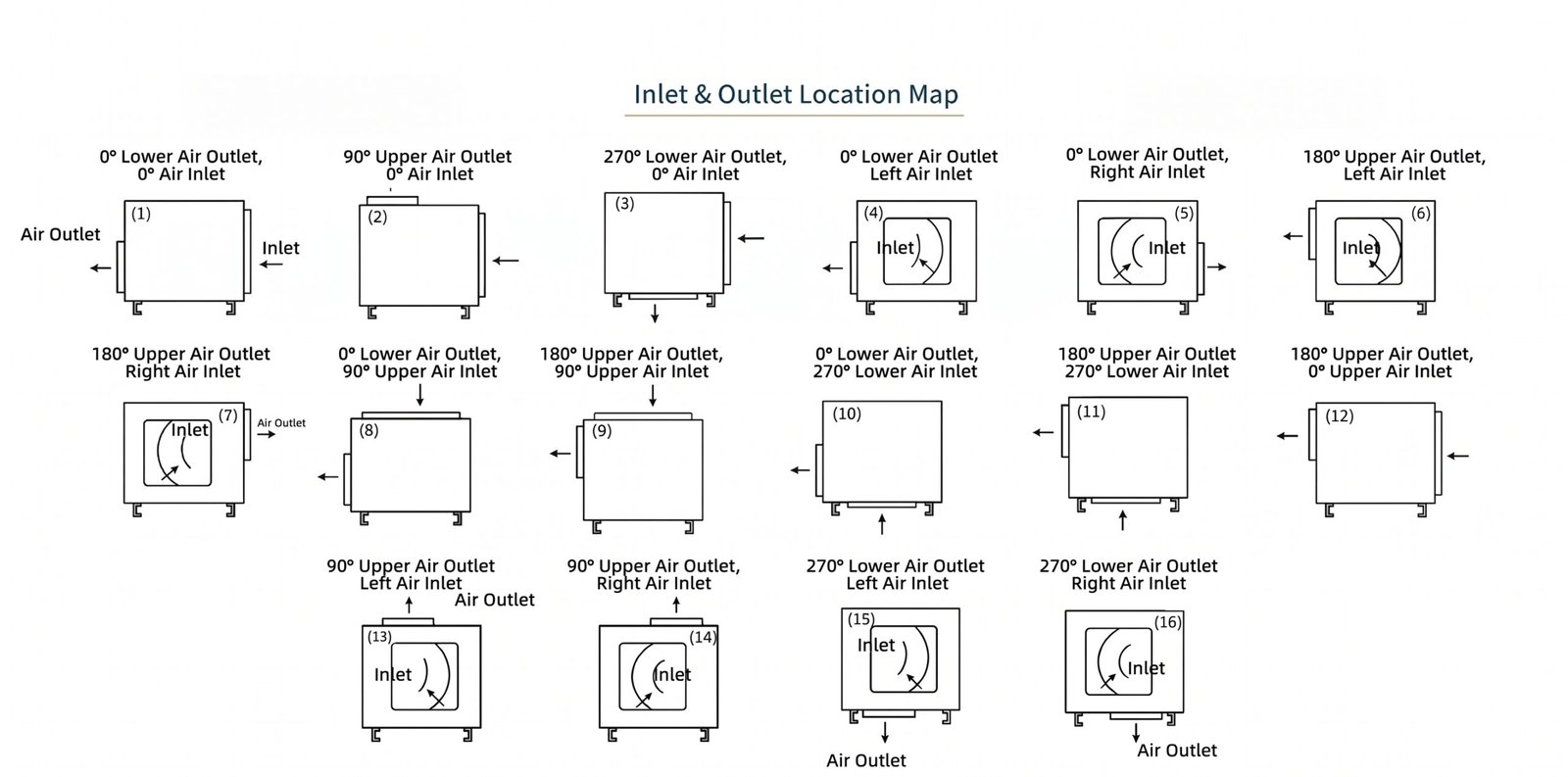 Inlet & Outlet Location Map

0° Lower Air Outlet, 0° Air Inlet
(1)
Air Outlet
Inlet

90° Upper Air Outlet 0° Air Inlet
(2)

270° Lower Air Outlet, 0° Air Inlet
(3)

0° Lower Air Outlet Left Air Inlet
(4)
Inlet

0° Lower Air Outlet, Right Air Inlet
(5)
Inlet

180° Upper Air Outlet, Left Air Inlet
(6)
Inlet

180° Upper Air Outlet Right Air Inlet
(7)
Inlet
Air Outlet

0° Lower Air Outlet, 90° Upper Air Inlet
(8)

180° Upper Air Outlet, 90° Upper Air Inlet
(9)

0° Lower Air Outlet, 270° Lower Air Inlet
(10)

180° Upper Air Outlet 270° Lower Air Inlet
(11)

180° Upper Air Outlet, 0° Upper Air Inlet
(12)

90° Upper Air Outlet Left Air Inlet
Air Outlet
(13)
Inlet

90° Upper Air Outlet, Right Air Inlet
(14)
Inlet

270° Lower Air Outlet Left Air Inlet
(15)
Inlet
Air Outlet

270° Lower Air Outlet Right Air Inlet
(16)
Inlet
Air Outlet